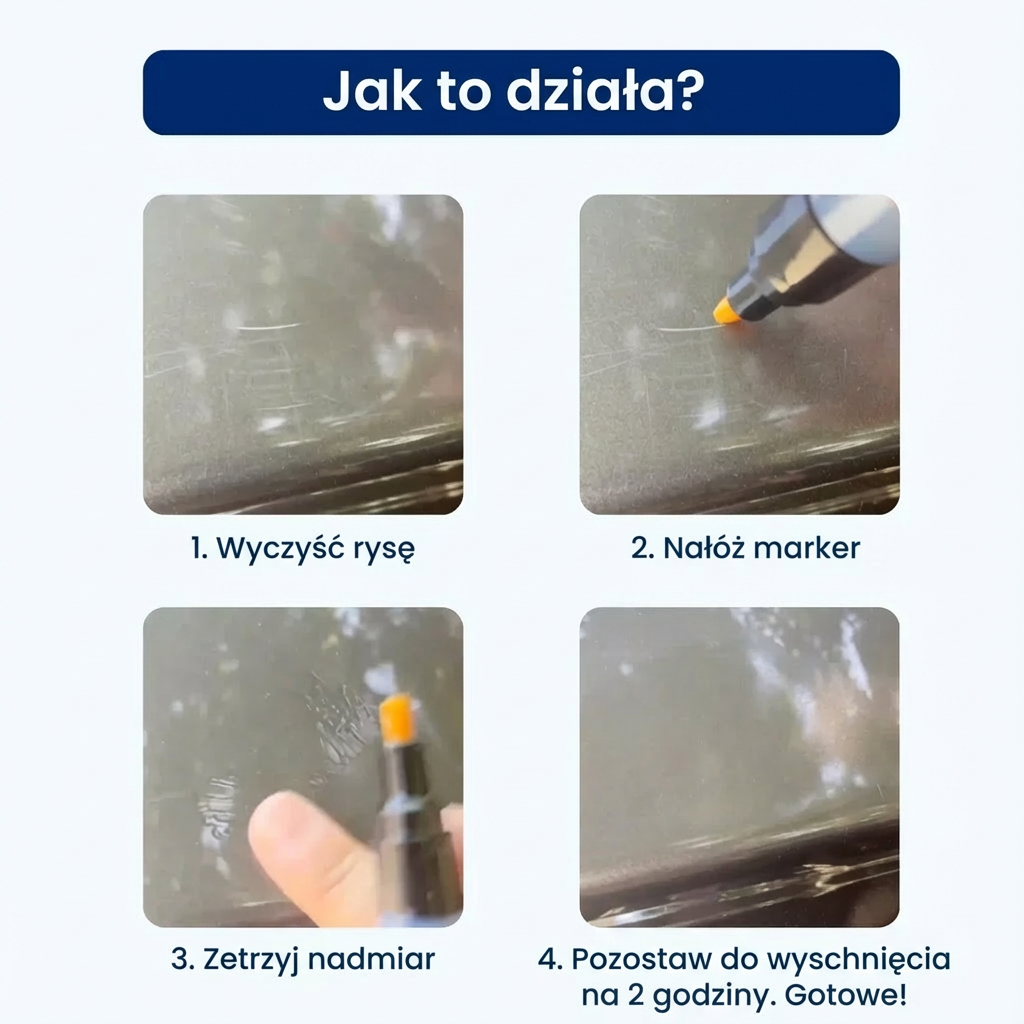 Jak to działa?

1. Wyczyść rysę

2. Nałóż marker

3. Zetrzyj nadmiar

4. Pozostaw do wyschnięcia na 2 godziny. Gotowe!