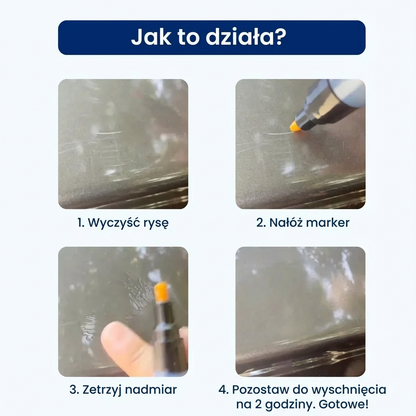 Jak to działa?

1. Wyczyść rysę

2. Nałóż marker

3. Zetrzyj nadmiar

4. Pozostaw do wyschnięcia na 2 godziny. Gotowe!